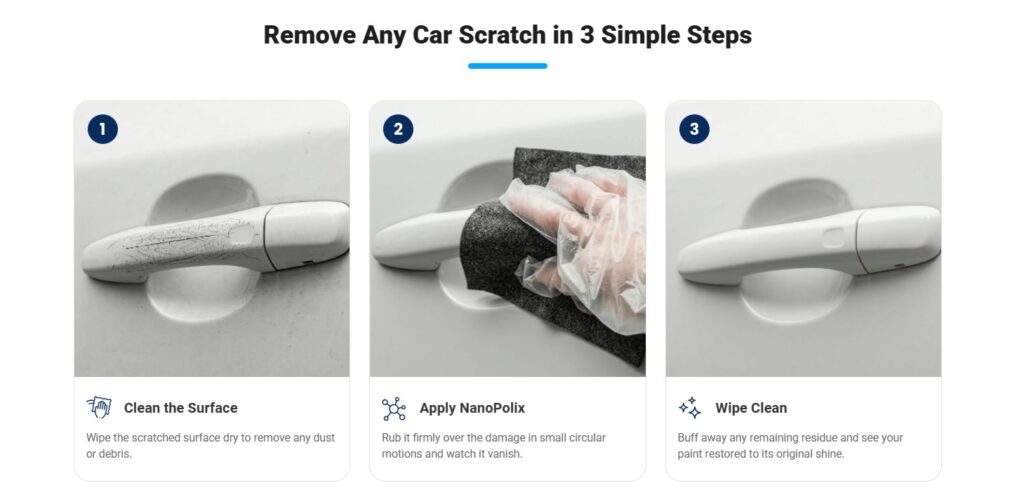 Remove Any Car Scratch in 3 Simple Steps

1

Clean the Surface

Wipe the scratched surface dry to remove any dust or debris.

2

Apply NanoPolix

Rub it firmly over the damage in small circular motions and watch it vanish.

3

Wipe Clean

Buff away any remaining residue and see your paint restored to its original shine.